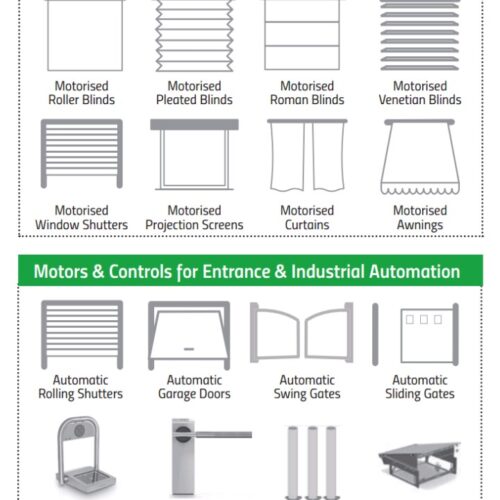 Motorised
Roller Blinds

Motorised
Pleated Blinds

Motorised
Roman Blinds

Motorised
Venetian Blinds

Motorised
Window Shutters

Motorised
Projection Screens

Motorised
Curtains

Motorised
Awnings

Motors & Controls for Entrance & Industrial Automation

Automatic
Rolling Shutters

Automatic
Garage Doors

Automatic
Swing Gates

Automatic
Sliding Gates